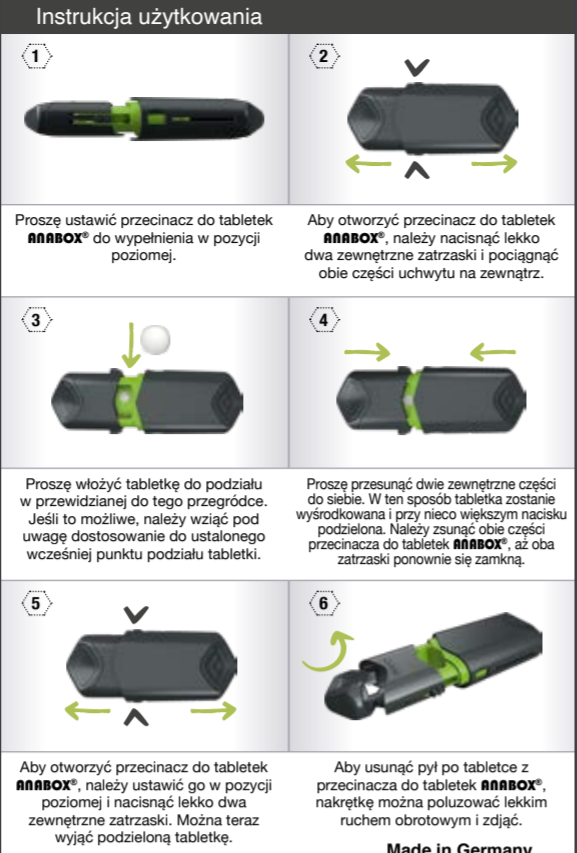 Instrukcja użytkowania

1

Proszę ustawić przecinacz do tabletek ANABOX® do wypełnienia w pozycji poziomej.

2

Aby otworzyć przecinacz do tabletek ANABOX®, należy nacisnąć lekko dwa zewnętrzne zatrzaski i pociągnąć obie części uchwytu na zewnątrz.

3

Proszę włożyć tabletkę do podziału w przewidzianej do tego przegródce. Jeśli to możliwe, należy wziąć pod uwagę dostosowanie do ustalonego wcześniej punktu podziału tabletki.

4

Proszę przesunąć dwie zewnętrzne części do siebie. W ten sposób tabletka zostanie wyśrodkowana i przy nieco większym nacisku podzielona. Należy zsunąć obie części przecinacza do tabletek ANABOX®, aż oba zatrzaski ponownie się zamkną.

5

Aby otworzyć przecinacz do tabletek ANABOX®, należy ustawić go w pozycji poziomej i nacisnąć lekko dwa zewnętrzne zatrzaski. Można teraz wyjąć podzieloną tabletkę.

6

Aby usunąć pył po tabletce z przecinacza do tabletek ANABOX®, nakrętkę można poluzować lekkim ruchem obrotowym i zdjąć.

Made in Germany