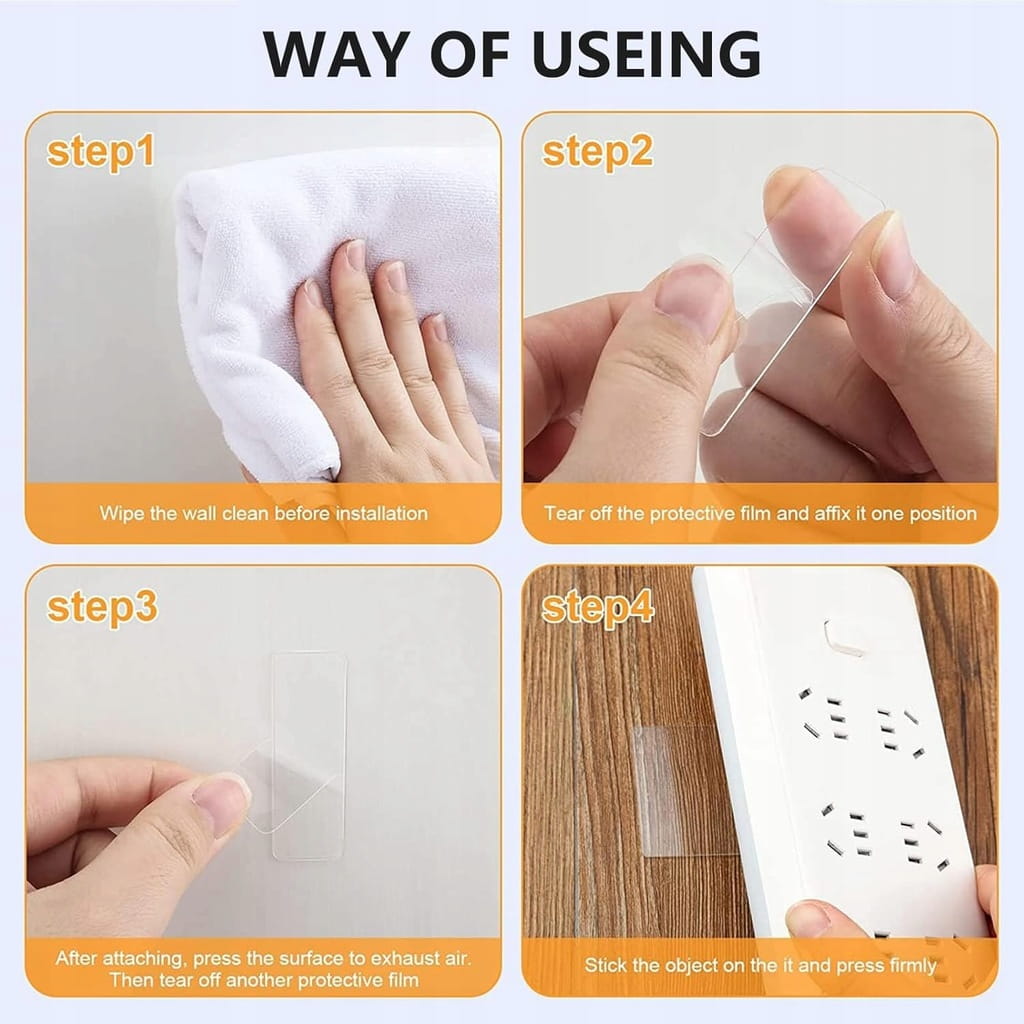 WAY OF USEING

step1

Wipe the wall clean before installation

step2

Tear off the protective film and affix it one position

step3

After attaching, press the surface to exhaust air. Then tear off another protective film

step4

Stick the object on the it and press firmly